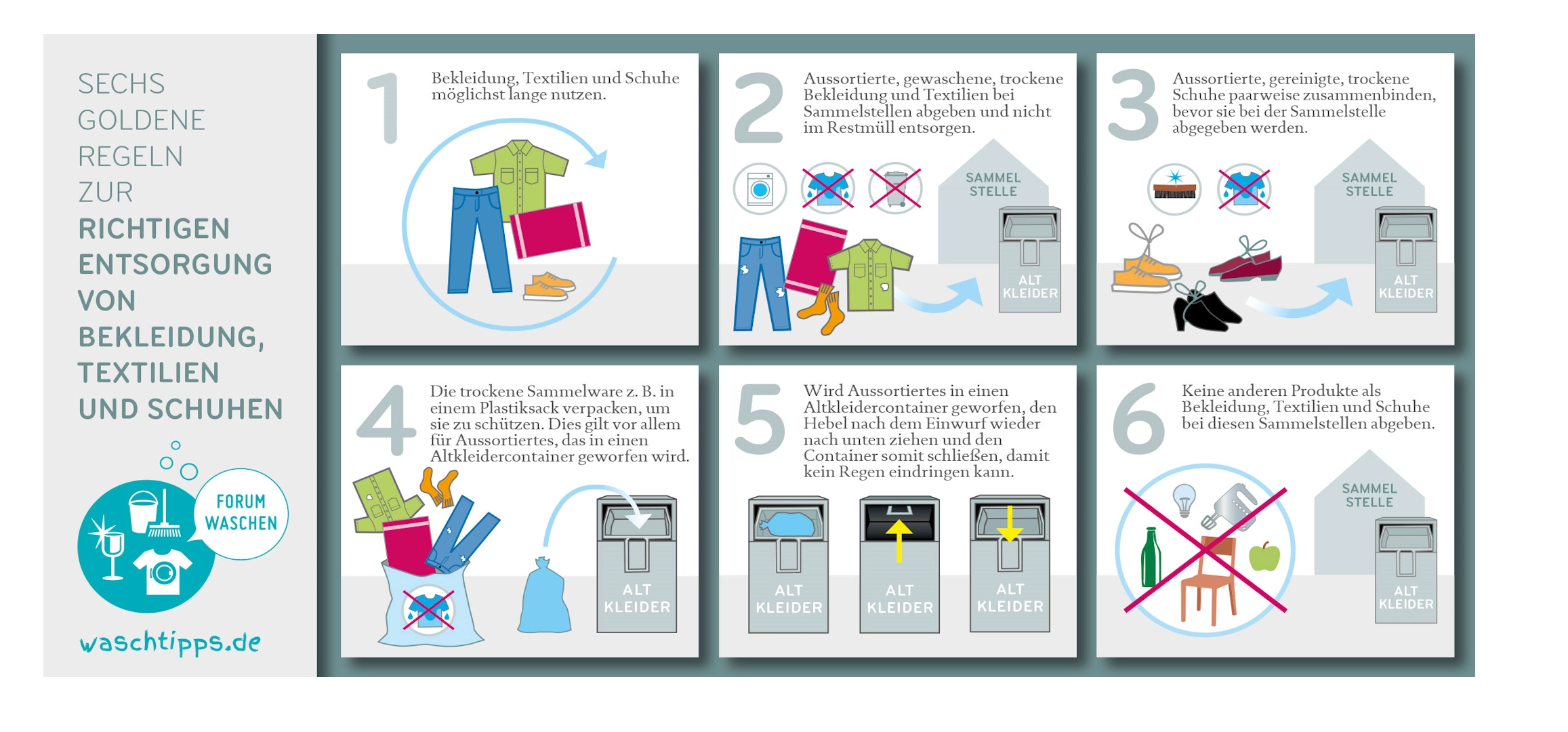 SECHS GOLDENE REGELN ZUR RICHTIGEN ENTSORGUNG VON BEKLEIDUNG, TEXTILIEN UND SCHUHEN

FORUM WASCHEN

waschtipps.de

1

Bekleidung, Textilien und Schuhe möglichst lange nutzen.

2

Aussortierte, gewaschene, trockene Bekleidung und Textilien bei Sammelstellen abgeben und nicht im Restmüll entsorgen.

SAMMEL STELLE

ALT KLEIDER

3

Aussortierte, gereinigte, trockene Schuhe paarweise zusammenbinden, bevor sie bei der Sammelstelle abgegeben werden.

SAMMEL STELLE

ALT KLEIDER

4

Die trockene Sammelware z. B. in einem Plastiksack verpacken, um sie zu schützen. Dies gilt vor allem für Aussortiertes, das in einen Altkleidercontainer geworfen wird.

ALT KLEIDER

5

Wird Aussortiertes in einen Altkleidercontainer geworfen, den Hebel nach dem Einwurf wieder nach unten ziehen und den Container somit schließen, damit kein Regen eindringen kann.

ALT KLEIDER

ALT KLEIDER

ALT KLEIDER

6

Keine anderen Produkte als Bekleidung, Textilien und Schuhe bei diesen Sammelstellen abgeben.

SAMMEL STELLE

ALT KLEIDER