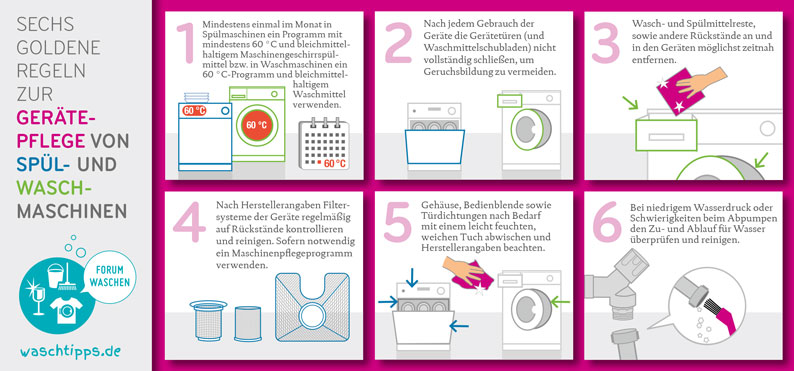 SECHS GOLDENE REGELN ZUR GERÄTE-PFLEGE VON SPÜL- UND WASCH-MASCHINEN

FORUM WASCHEN

waschtipps.de

1
Mindestens einmal im Monat in Spülmaschinen ein Programm mit mindestens 60 °C und bleichmittelhaltigem Maschinengeschirrspülmittel bzw. in Waschmaschinen ein 60 °C-Programm und bleichmittelhaltigem Waschmittel verwenden.

60 °C
60 °C
60 °C

2
Nach jedem Gebrauch der Geräte die Gerätetüren (und Waschmittelschubladen) nicht vollständig schließen, um Geruchsbildung zu vermeiden.

3
Wasch- und Spülmittelreste, sowie andere Rückstände an und in den Geräten möglichst zeitnah entfernen.

4
Nach Herstellerangaben Filtersysteme der Geräte regelmäßig auf Rückstände kontrollieren und reinigen. Sofern notwendig ein Maschinenpflegeprogramm verwenden.

5
Gehäuse, Bedienblende sowie Türdichtungen nach Bedarf mit einem leicht feuchten, weichen Tuch abwischen und Herstellerangaben beachten.

6
Bei niedrigem Wasserdruck oder Schwierigkeiten beim Abpumpen den Zu- und Ablauf für Wasser überprüfen und reinigen.